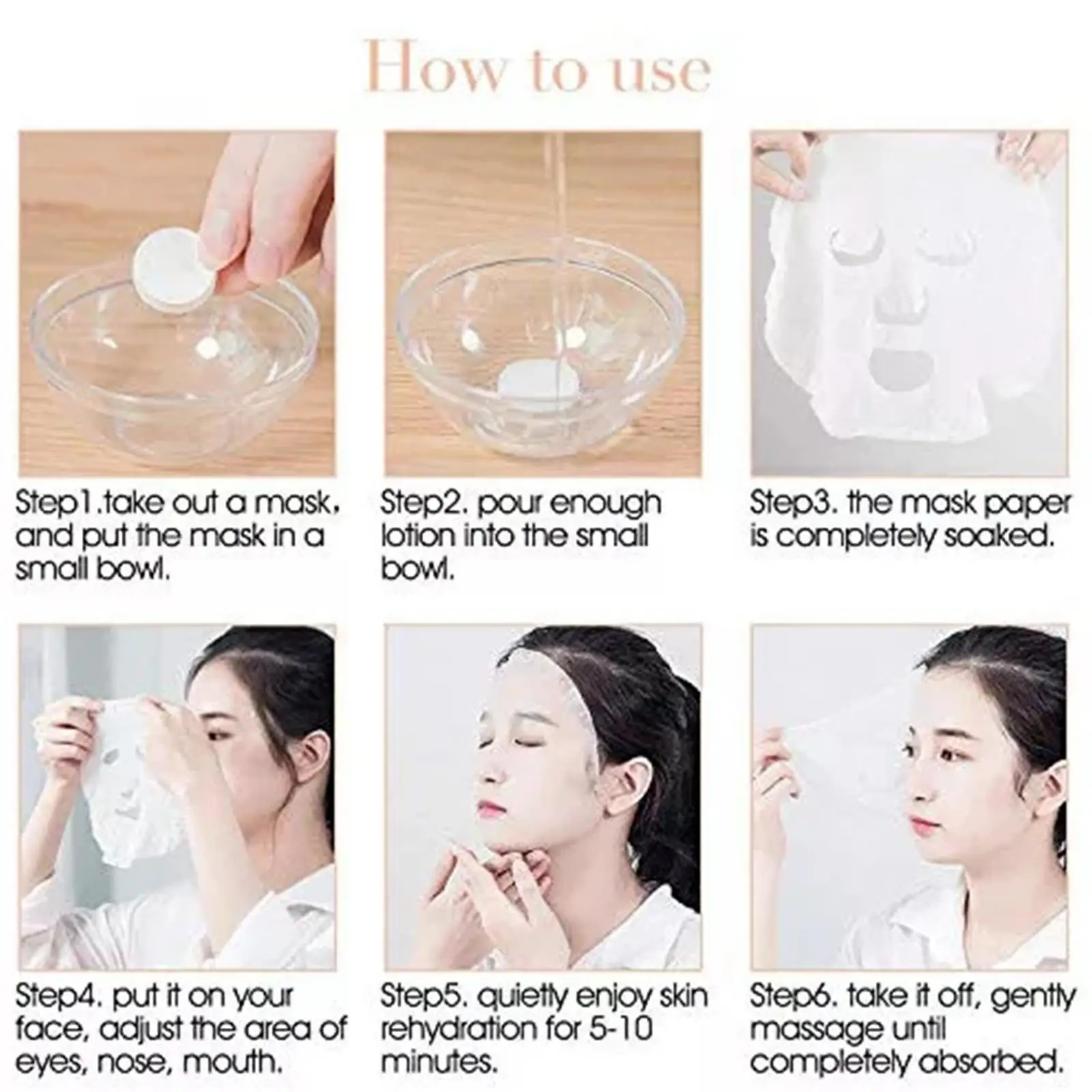 How to use

Step1.take out a mask, and put the mask in a small bowl.

Step2. pour enough lotion into the small bowl.

Step3. the mask paper is completely soaked.

Step4. put it on your face, adjust the area of eyes, nose, mouth.

Step5. quietly enjoy skin rehydration for 5-10 minutes.

Step6. take it off, gently massage until completely absorbed.